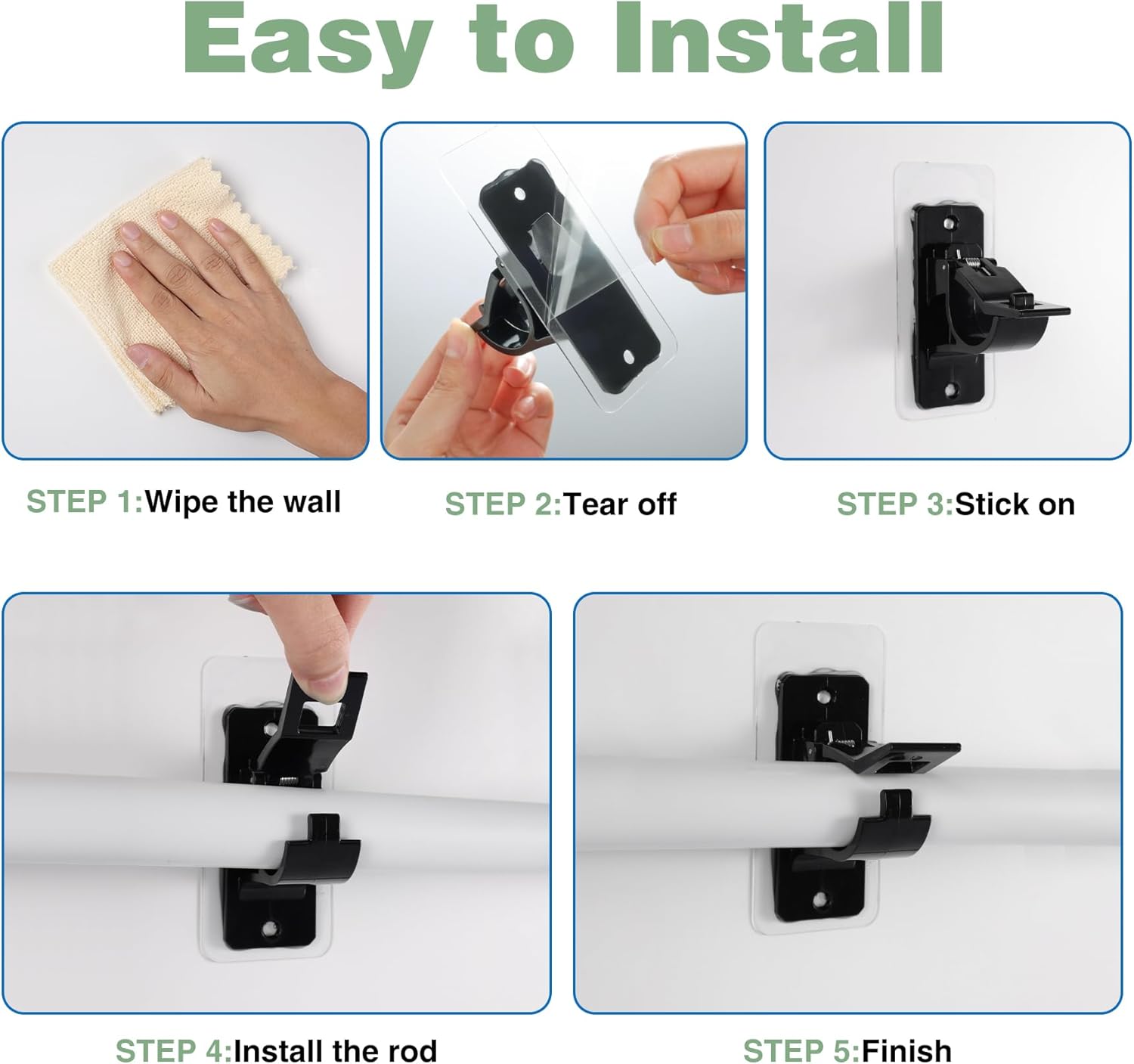 Easy to Install

STEP 1:Wipe the wall

STEP 2:Tear off

STEP 3:Stick on

STEP 4:Install the rod

STEP 5:Finish