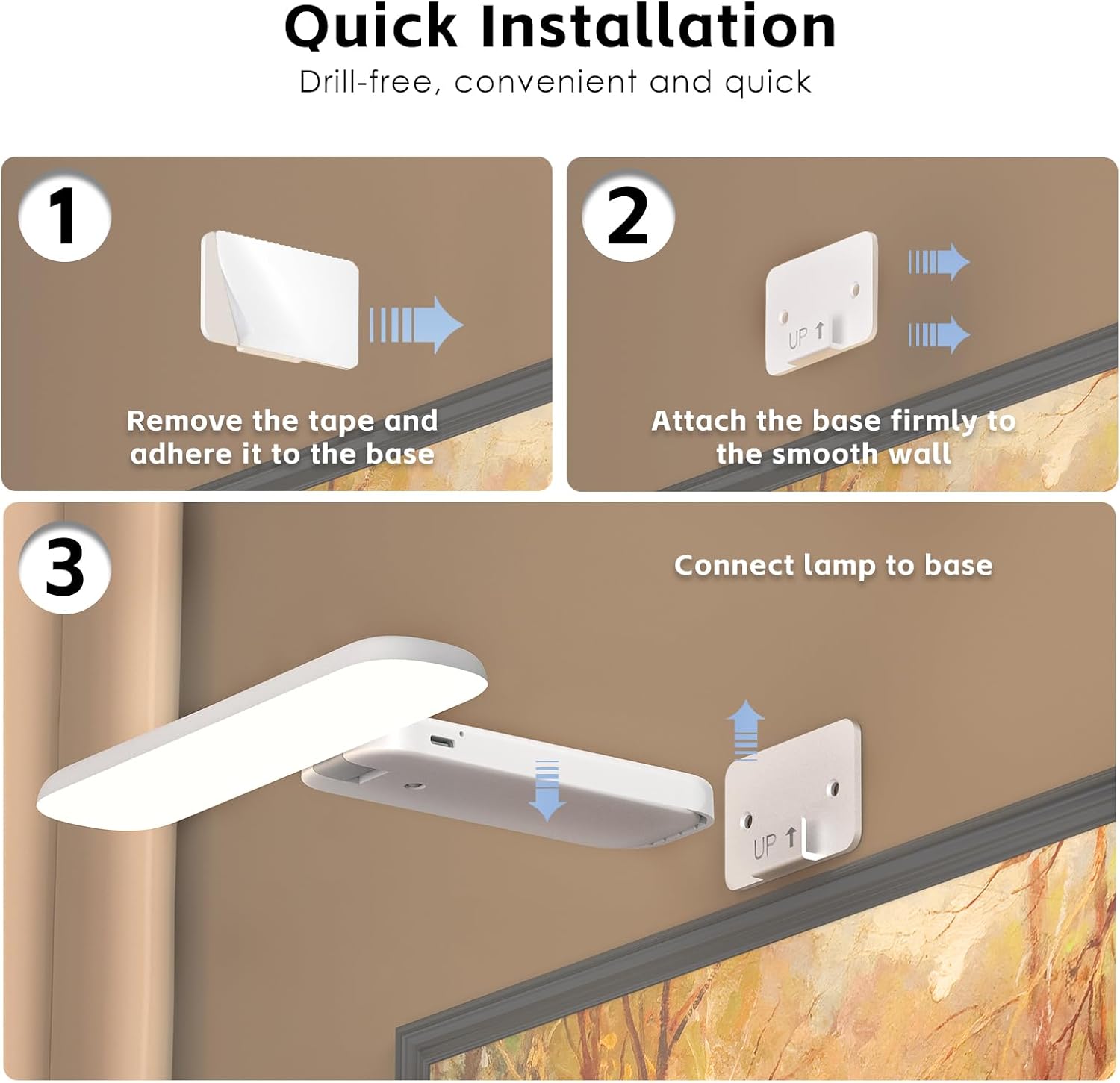 Quick Installation

Drill-free, convenient and quick

1

Remove the tape and adhere it to the base

2

UP ↑

Attach the base firmly to the smooth wall

3

Connect lamp to base

UP ↑