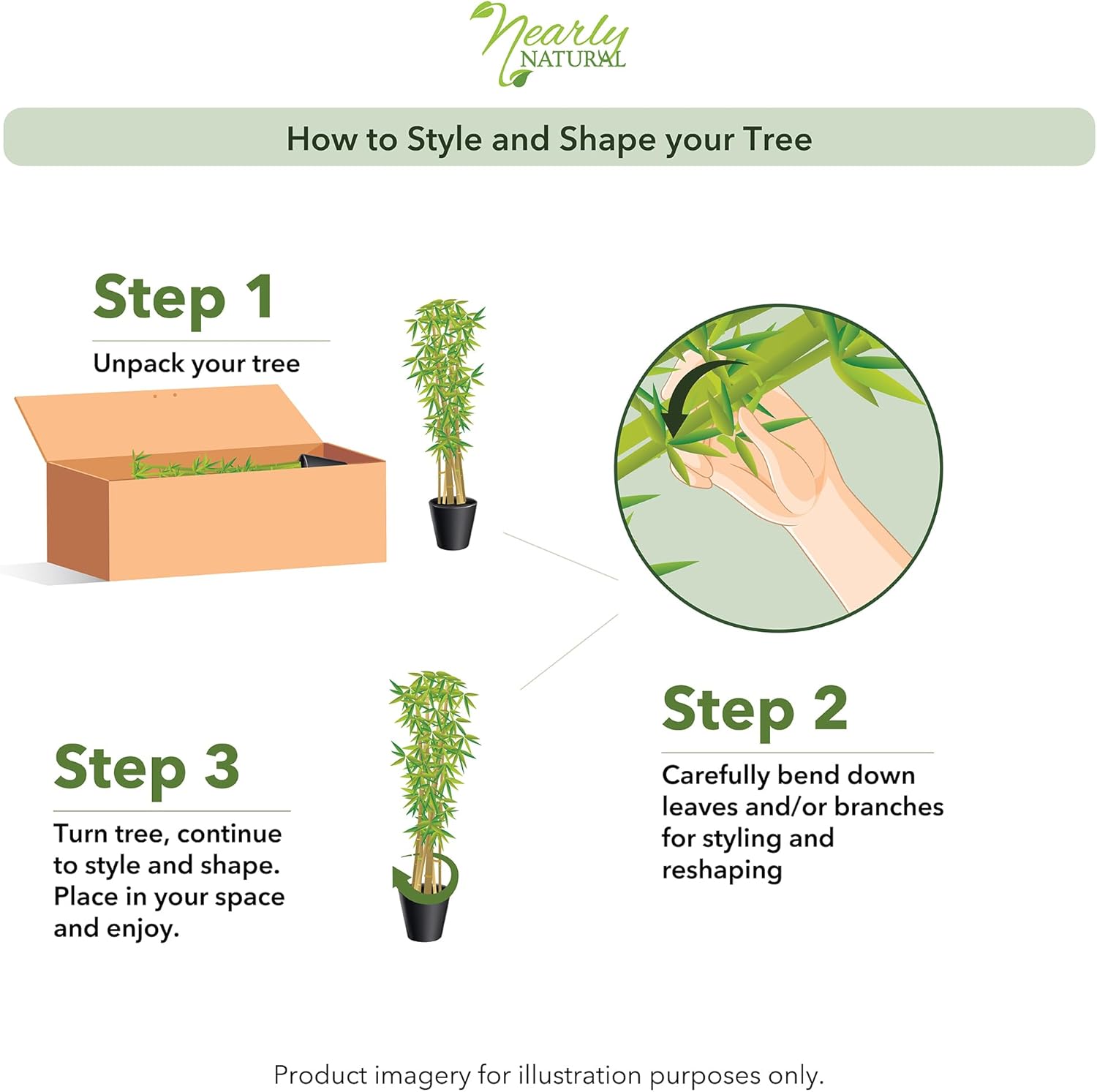 Nearly NATURAL

How to Style and Shape your Tree

Step 1

Unpack your tree

Step 2

Carefully bend down leaves and/or branches for styling and reshaping

Step 3

Turn tree, continue to style and shape. Place in your space and enjoy.

Product imagery for illustration purposes only.